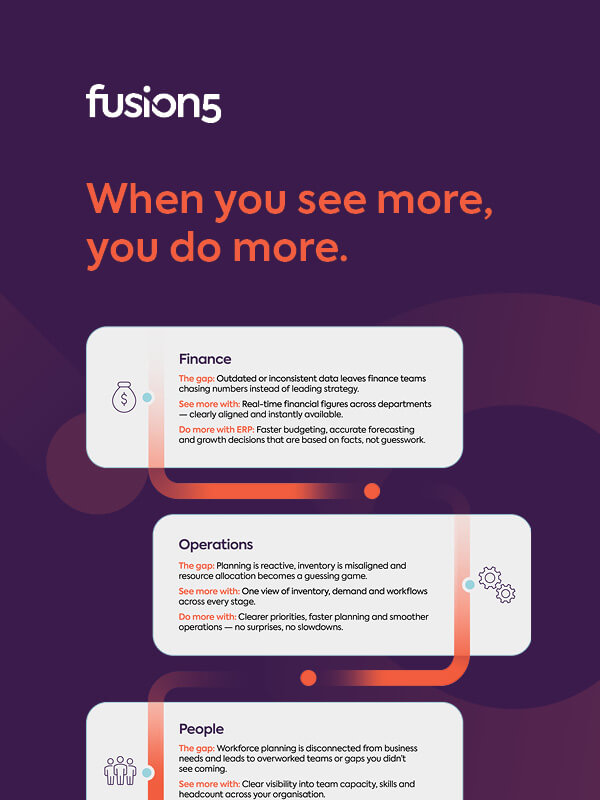 fusion5

When you see more, you do more.

Finance

The gap: Outdated or inconsistent data leaves finance teams chasing numbers instead of leading strategy.

See more with: Real-time financial figures across departments — clearly aligned and instantly available.

Do more with ERP: Faster budgeting, accurate forecasting and growth decisions that are based on facts, not guesswork.

Operations

The gap: Planning is reactive, inventory is misaligned and resource allocation becomes a guessing game.

See more with: One view of inventory, demand and workflows across every stage.

Do more with: Clearer priorities, faster planning and smoother operations — no surprises, no slowdowns.

People

The gap: Workforce planning is disconnected from business needs and leads to overworked teams or gaps you didn't see coming.

See more with: Clear visibility into team capacity, skills and headcount across your organisation.